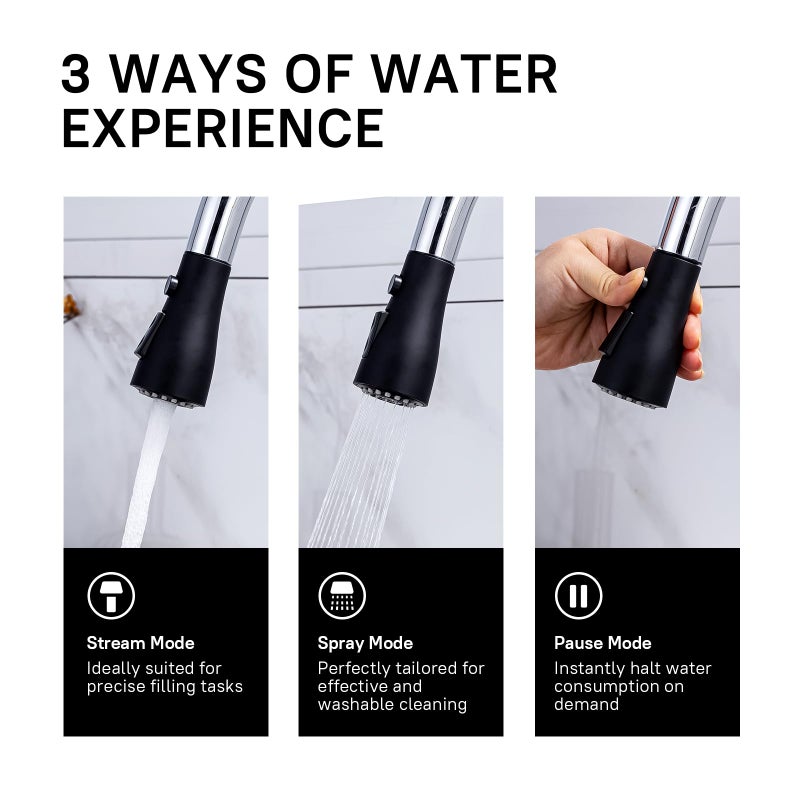 3 WAYS OF WATER EXPERIENCE

Stream Mode
Ideally suited for precise filling tasks

Spray Mode
Perfectly tailored for effective and washable cleaning

Pause Mode
Instantly halt water consumption on demand